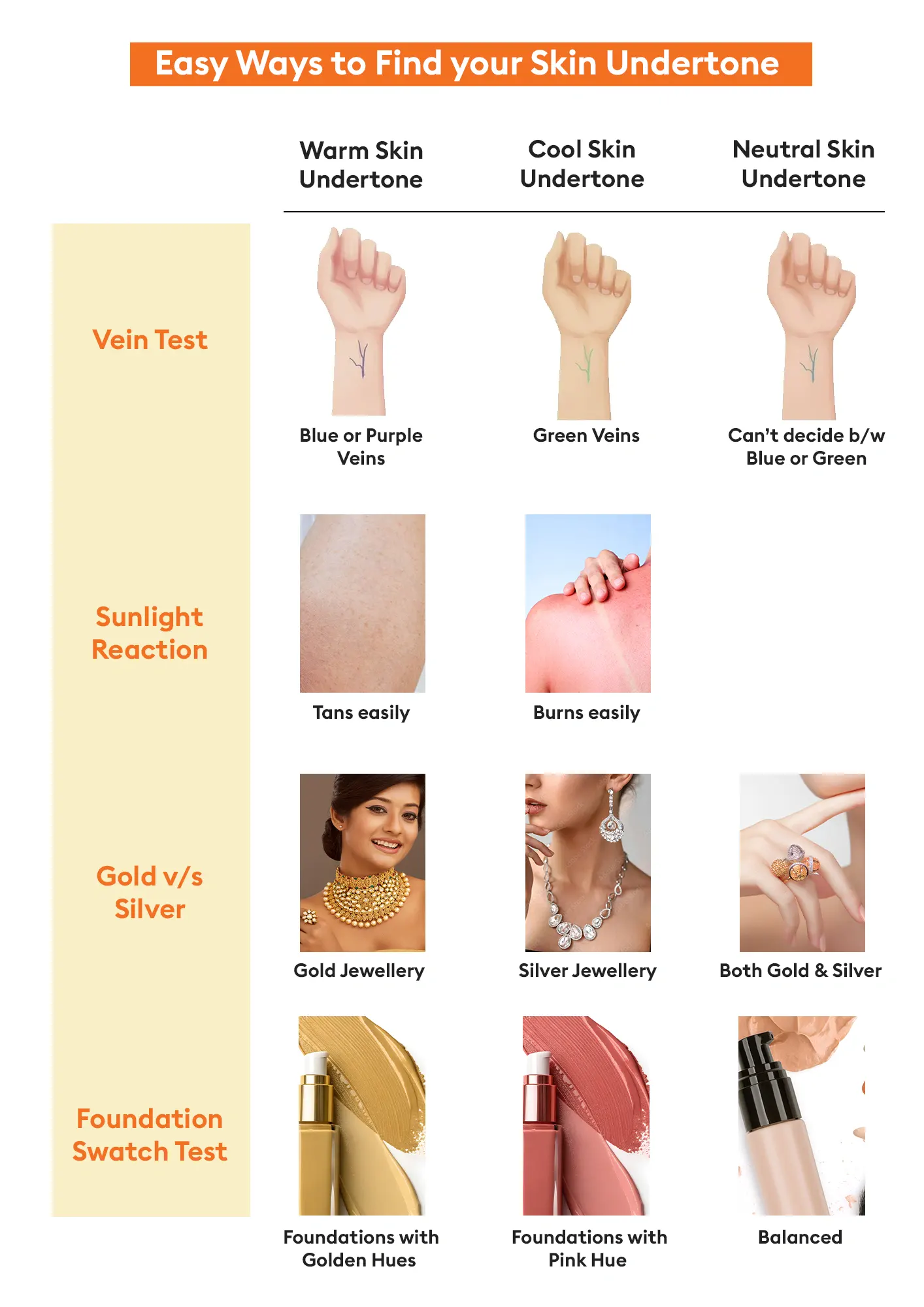 Easy Ways to Find your Skin Undertone

| | Warm Skin Undertone | Cool Skin Undertone | Neutral Skin Undertone |
|---|---|---|---|
| Vein Test | Blue or Purple Veins | Green Veins | Can't decide b/w Blue or Green |
| Sunlight Reaction | Tans easily | Burns easily | |
| Gold v/s Silver | Gold Jewellery | Silver Jewellery | Both Gold & Silver |
| Foundation Swatch Test | Foundations with Golden Hues | Foundations with Pink Hue | Balanced |